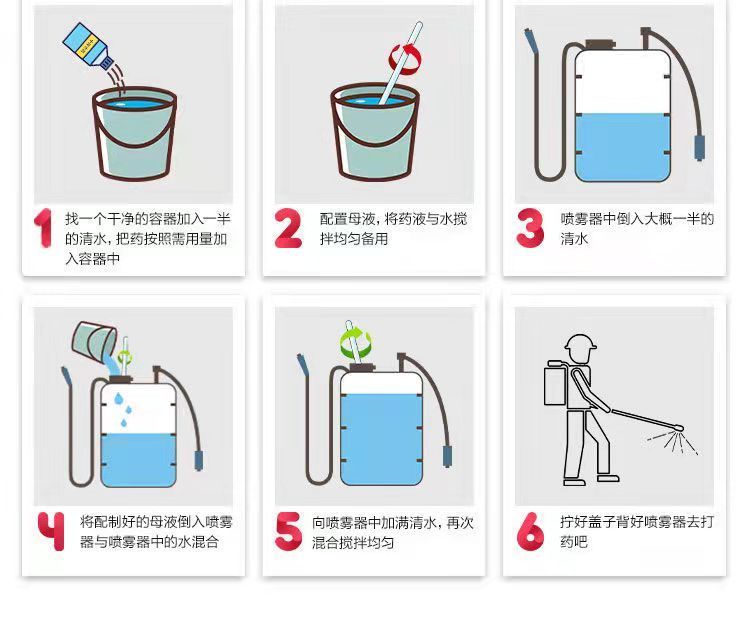 1 找一个干净的容器加入一半的清水，把药按照需用量加入容器中

2 配置母液，将药液与水搅拌均匀备用

3 喷雾器中倒入大概一半的清水

4 将配制好的母液倒入喷雾器与喷雾器中的水混合

5 向喷雾器中加满清水，再次混合搅拌均匀

6 拧好盖子背好喷雾器去打药吧