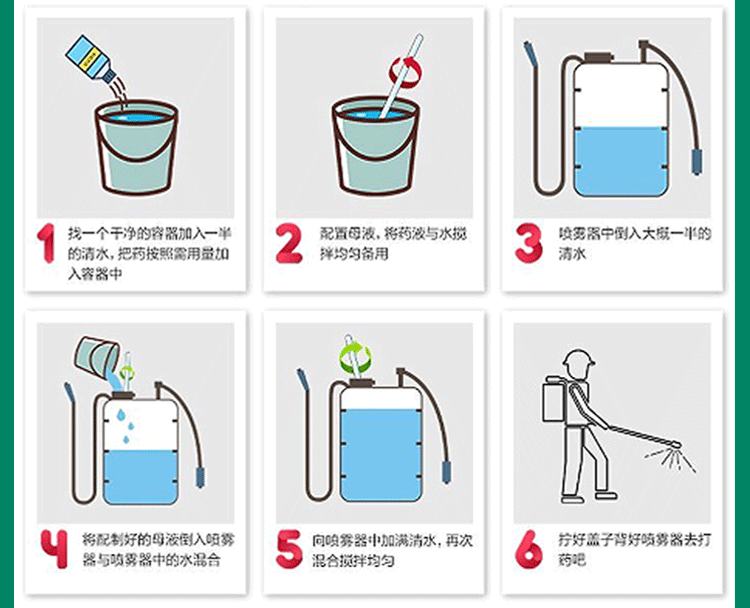 1 找一个干净的容器加入一半的清水，把药按照需用量加入容器中

2 配置母液，将药液与水搅拌均匀备用

3 喷雾器中倒入大概一半的清水

4 将配制好的母液倒入喷雾器与喷雾器中的水混合

5 向喷雾器中加满清水，再次混合搅拌均匀

6 拧好盖子背好喷雾器去打药吧