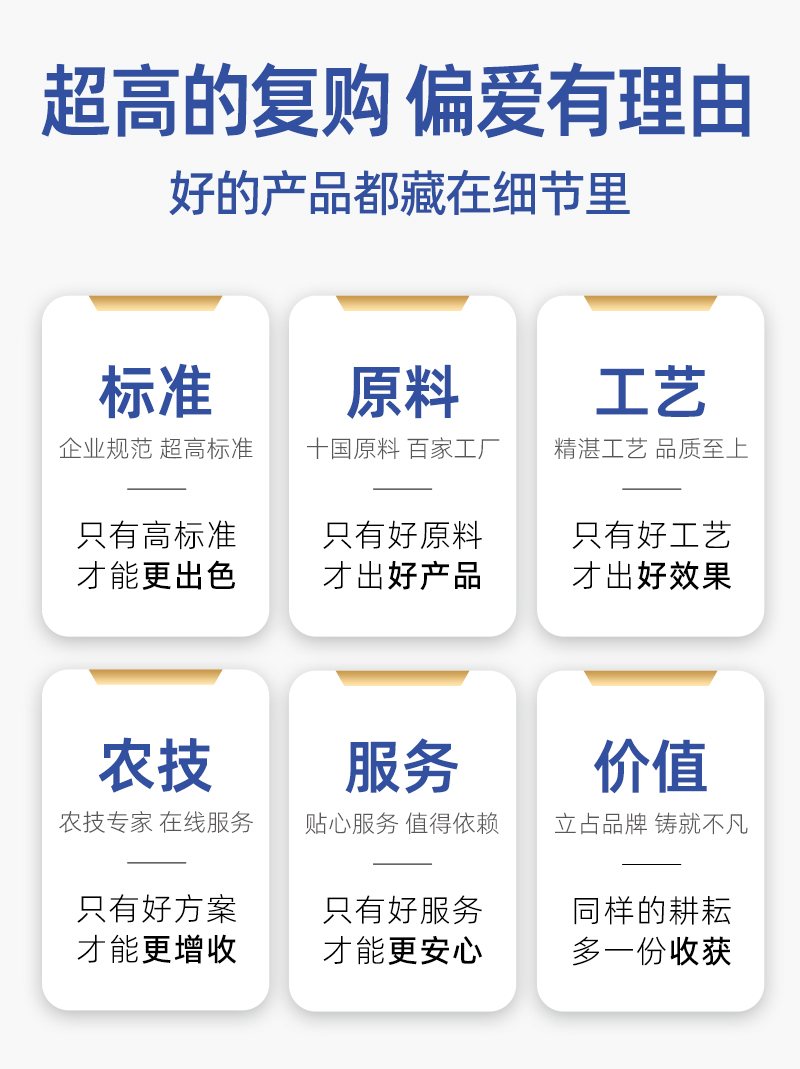 超高的复购 偏爱有理由

好的产品都藏在细节里

标准

企业规范 超高标准

只有高标准
才能更出色

原料

十国原料 百家工厂

只有好原料
才出好产品

工艺

精湛工艺 品质至上

只有好工艺
才出好效果

农技

农技专家 在线服务

只有好方案
才能更增收

服务

贴心服务 值得依赖

只有好服务
才能更安心

价值

立占品牌 铸就不凡

同样的耕耘
多一份收获