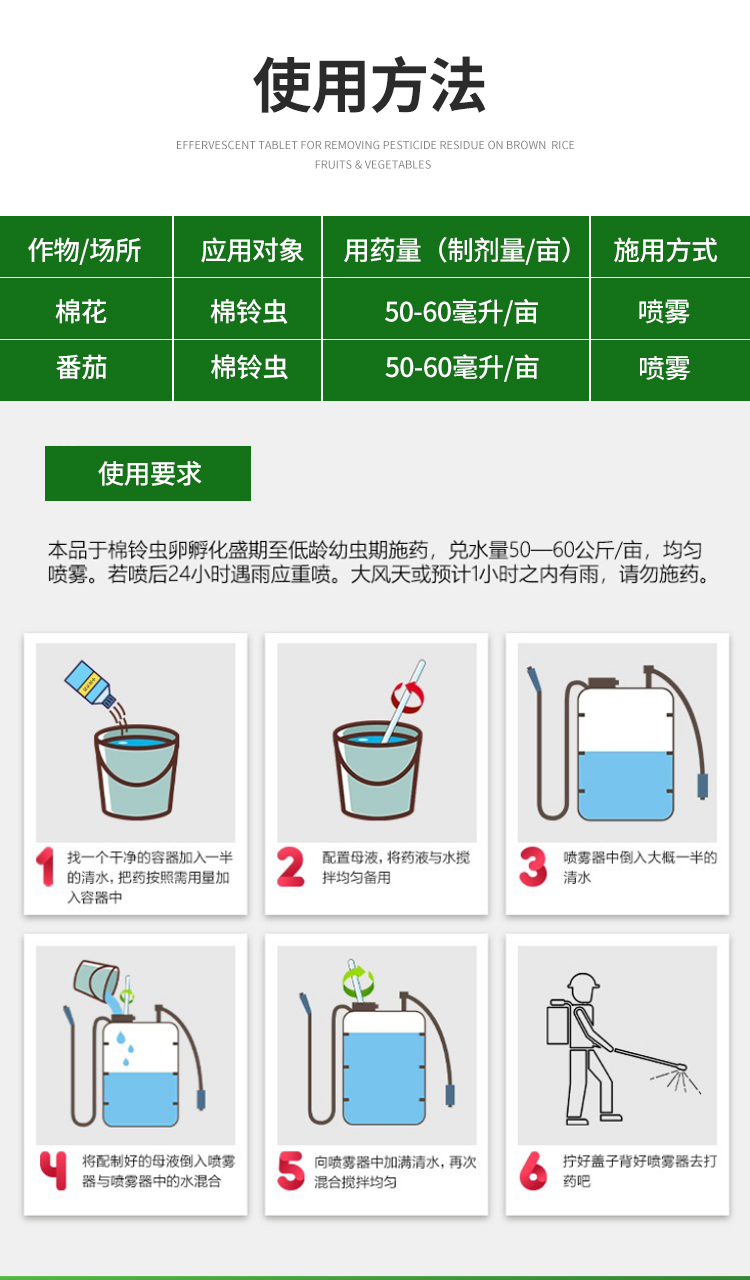 使用方法

EFFERVESCENT TABLET FOR REMOVING PESTICIDE RESIDUE ON BROWN RICE FRUITS & VEGETABLES

| 作物/场所 | 应用对象 | 用药量（制剂量/亩） | 施用方式 |
|---|---|---|---|
| 棉花 | 棉铃虫 | 50-60毫升/亩 | 喷雾 |
| 番茄 | 棉铃虫 | 50-60毫升/亩 | 喷雾 |

使用要求

本品于棉铃虫卵孵化盛期至低龄幼虫期施药，兑水量50—60公斤/亩，均匀喷雾。若喷后24小时遇雨应重喷。大风天或预计1小时之内有雨，请勿施药。

1 找一个干净的容器加入一半的清水，把药按照需用量加入容器中

2 配置母液，将药液与水搅拌均匀备用

3 喷雾器中倒入大概一半的清水

4 将配制好的母液倒入喷雾器与喷雾器中的水混合

5 向喷雾器中加满清水，再次混合搅拌均匀

6 拧好盖子背好喷雾器去打药吧