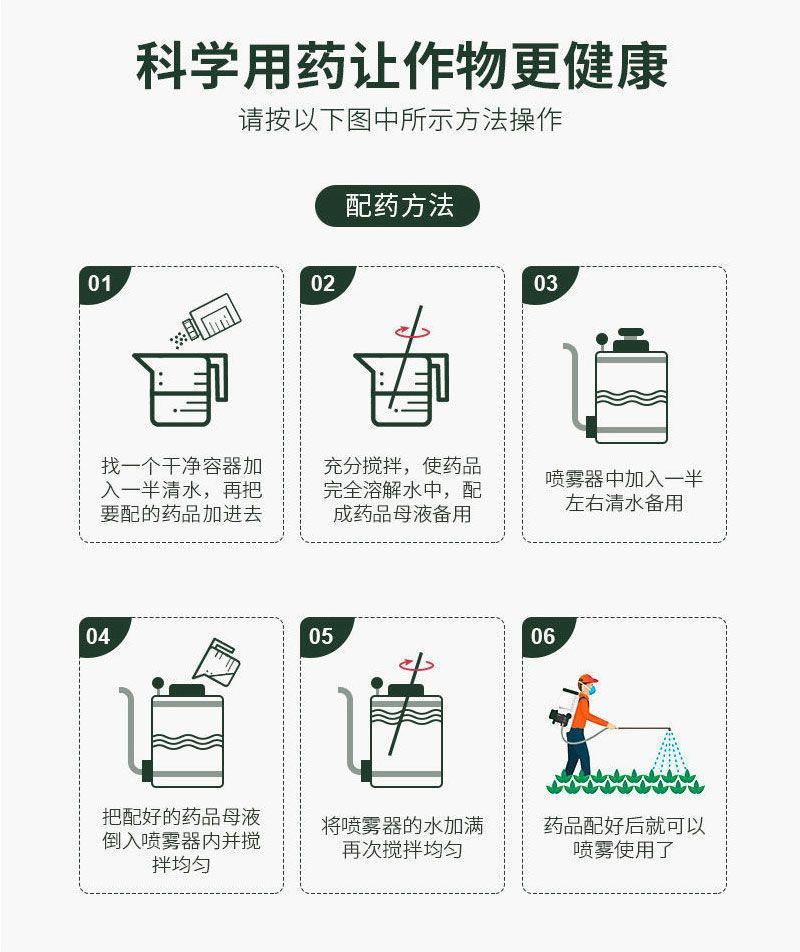 科学用药让作物更健康

请按以下图中所示方法操作

配药方法

01

找一个干净容器加入一半清水，再把要配的药品加进去

02

充分搅拌，使药品完全溶解水中，配成药品母液备用

03

喷雾器中加入一半左右清水备用

04

把配好的药品母液倒入喷雾器内并搅拌均匀

05

将喷雾器的水加满再次搅拌均匀

06

药品配好后就可以喷雾使用了