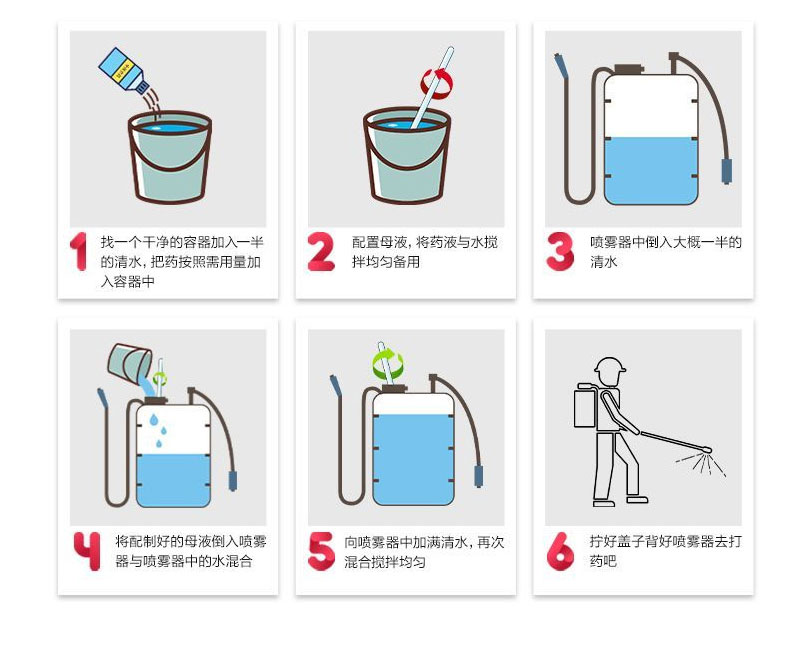 1 找一个干净的容器加入一半的清水，把药按照需用量加入容器中

2 配置母液，将药液与水搅拌均匀备用

3 喷雾器中倒入大概一半的清水

4 将配制好的母液倒入喷雾器与喷雾器中的水混合

5 向喷雾器中加满清水，再次混合搅拌均匀

6 拧好盖子背好喷雾器去打药吧