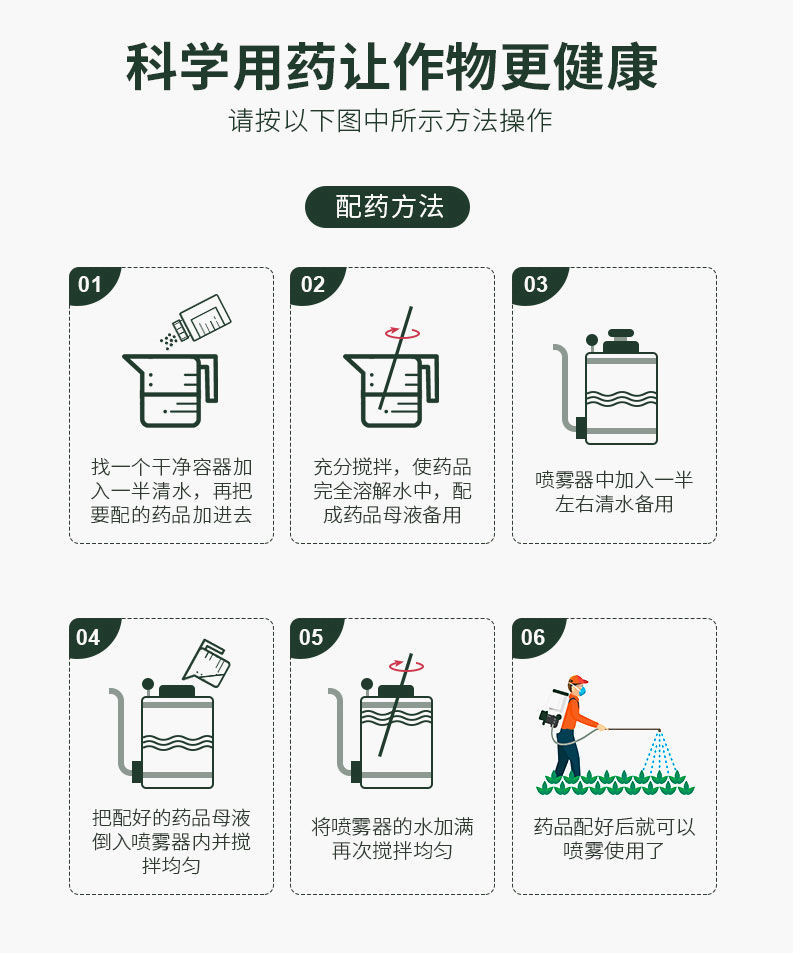 科学用药让作物更健康

请按以下图中所示方法操作

配药方法

01
找一个干净容器加入一半清水，再把要配的药品加进去

02
充分搅拌，使药品完全溶解水中，配成药品母液备用

03
喷雾器中加入一半左右清水备用

04
把配好的药品母液倒入喷雾器内并搅拌均匀

05
将喷雾器的水加满再次搅拌均匀

06
药品配好后就可以喷雾使用了